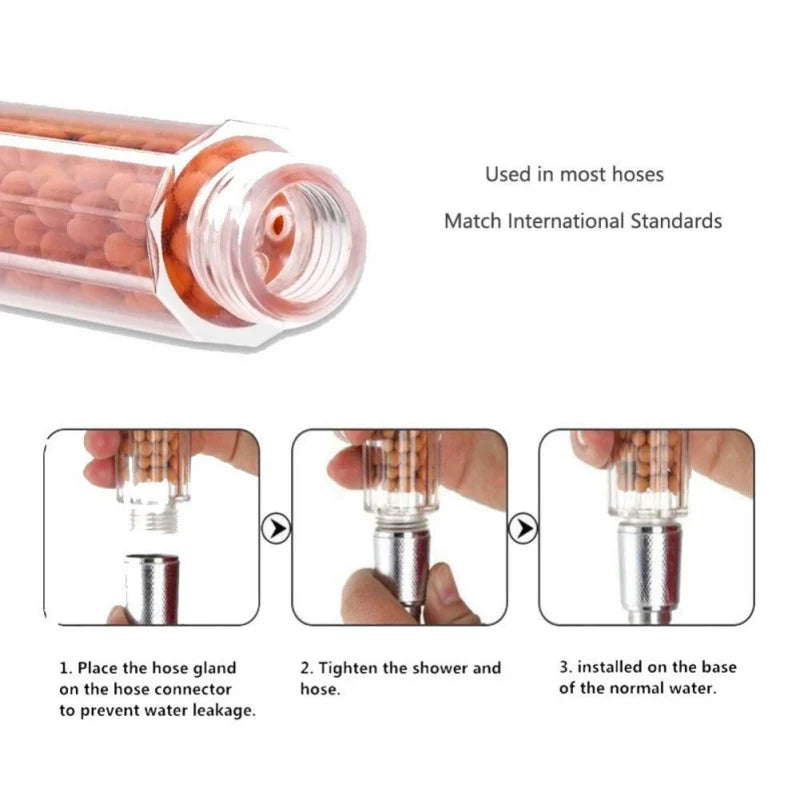 Used in most hoses

Match International Standards

1. Place the hose gland on the hose connector to prevent water leakage.

2. Tighten the shower and hose.

3. installed on the base of the normal water.