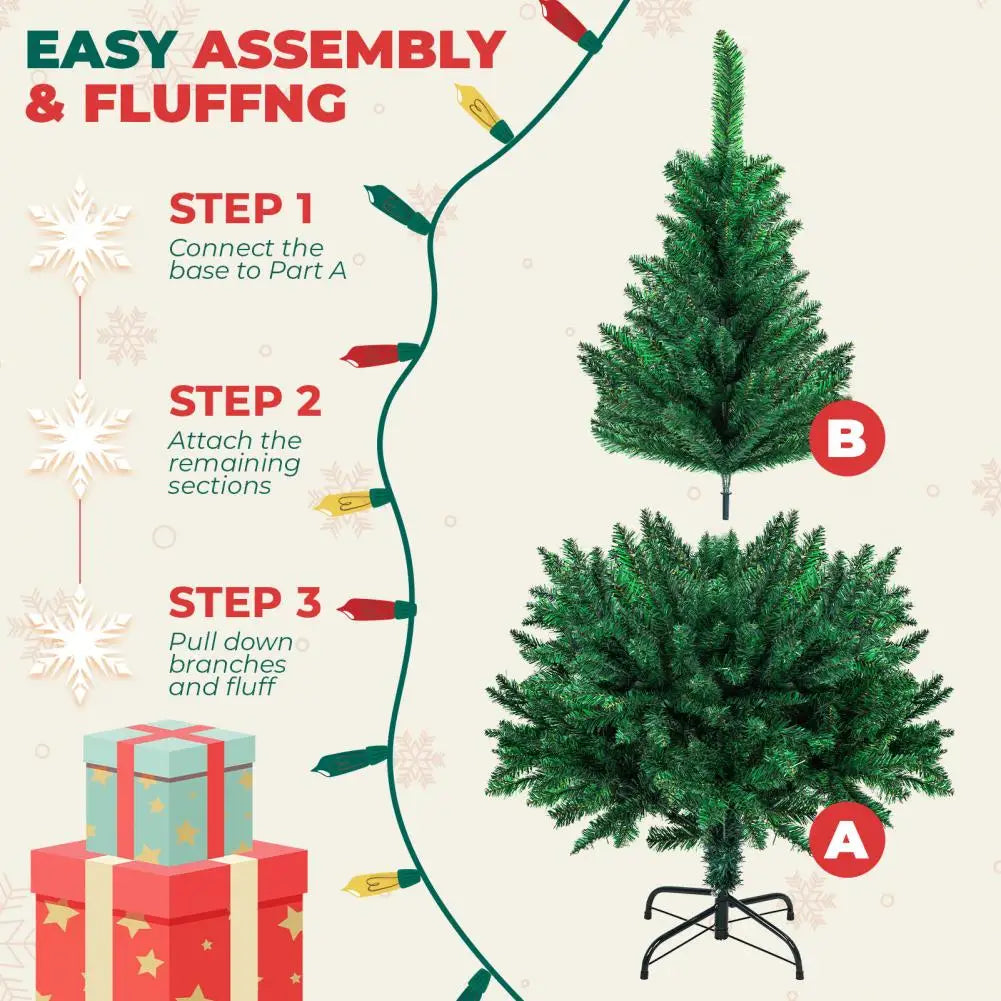 EASY ASSEMBLY & FLUFFNG

STEP 1
Connect the base to Part A

STEP 2
Attach the remaining sections

STEP 3
Pull down branches and fluff

B

A