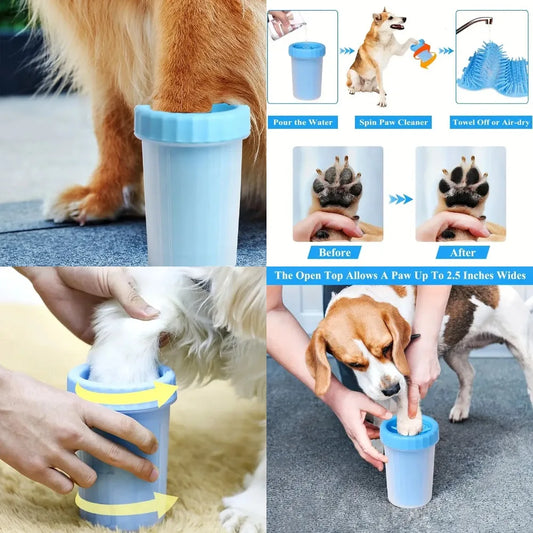 Pour the Water

Spin Paw Cleaner

Towel Off or Air-dry

Before

After

The Open Top Allows A Paw Up To 2.5 Inches Wides